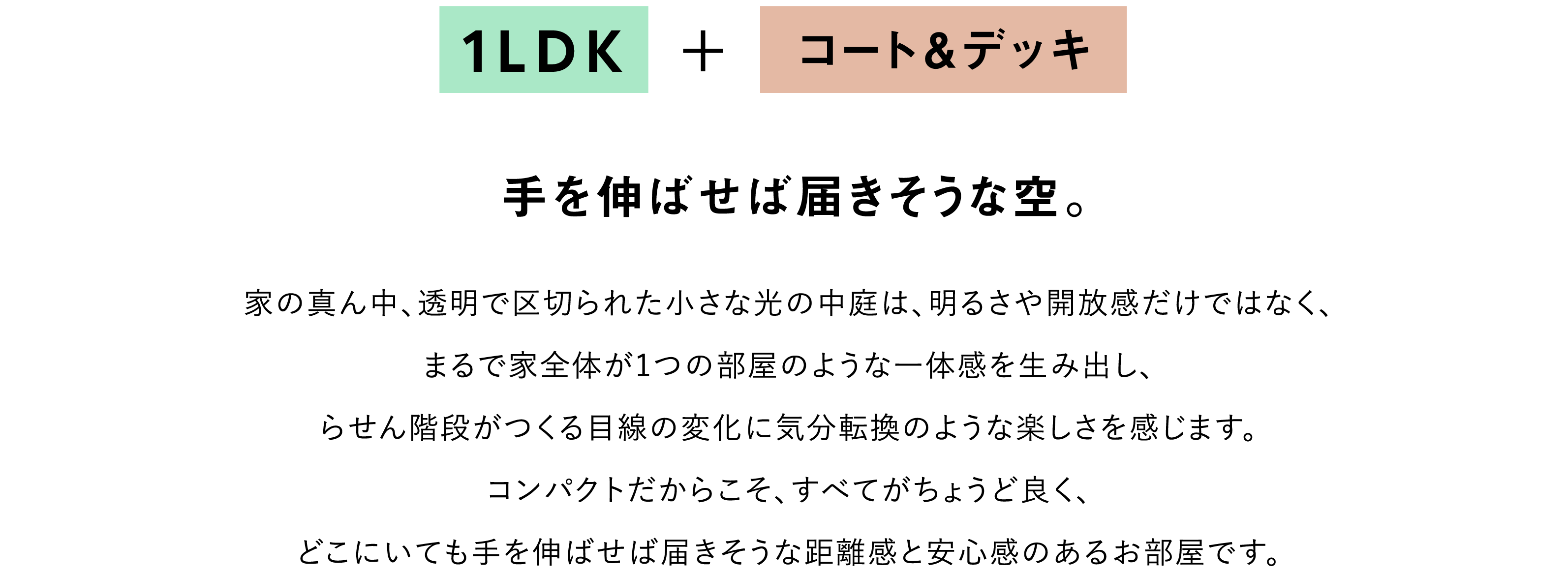 1LDK ＋ コート&デッキ

手を伸ばせば届きそうな空。

家の真ん中、透明で区切られた小さな光の中庭は、明るさや開放感だけではなく、

まるで家全体が1つの部屋のような一体感を生み出し、

らせん階段がつくる目線の変化に気分転換のような楽しさを感じます。

コンパクトだからこそ、すべてがちょうど良く、

どこにいても手を伸ばせば届きそうな距離感と安心感のあるお部屋です。